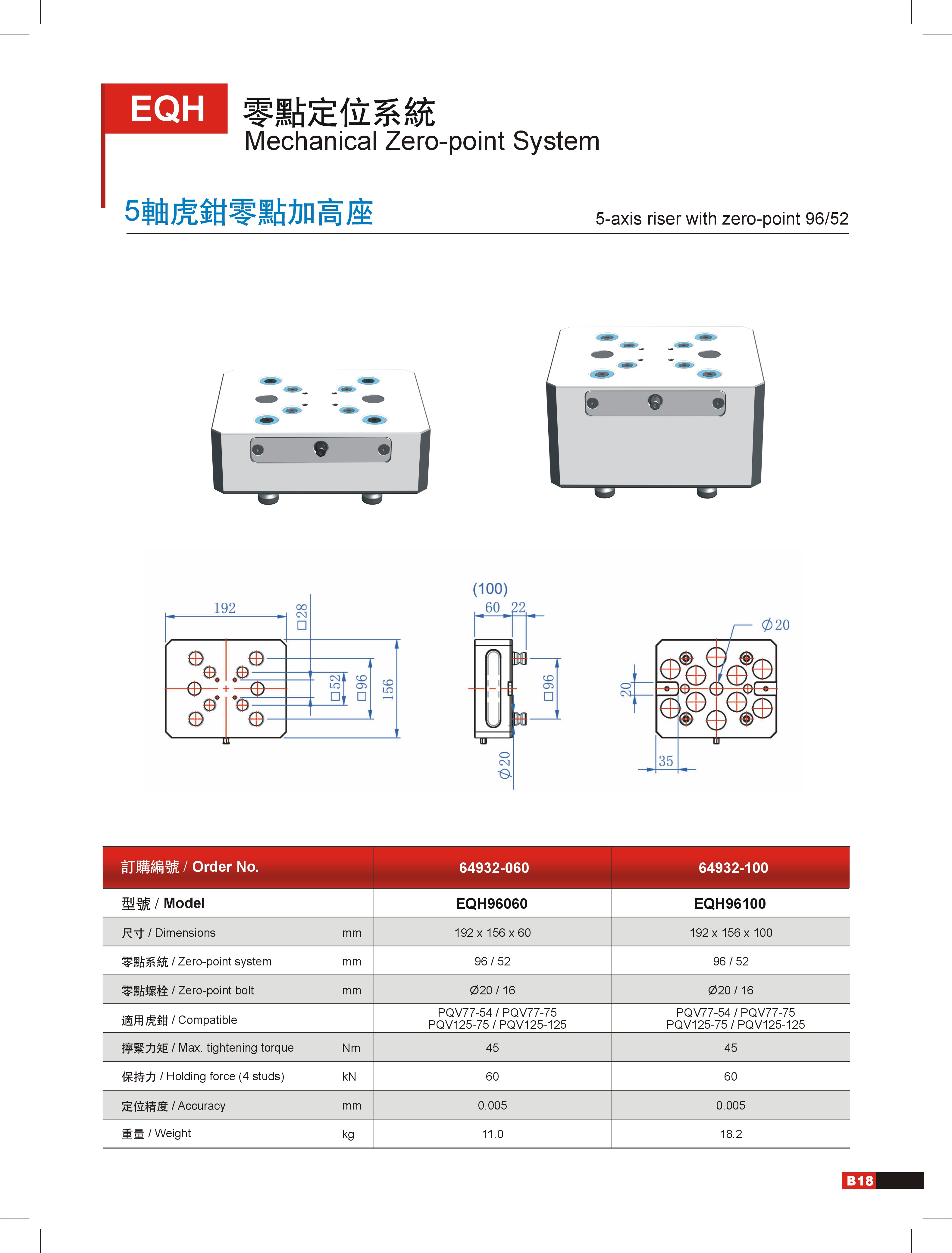 EQH 零點定位系統
Mechanical Zero-point System

5軸虎鉗零點加高座

5-axis riser with zero-point 96/52

192
□28
□52
□96
156
(100)
60 22
□96
Ø20
Ø20
20
35

| 訂購編號 / Order No. | | 64932-060 | 64932-100 |
|---|---|---|---|
| 型號 / Model | | EQH96060 | EQH96100 |
| 尺寸 / Dimensions | mm | 192 x 156 x 60 | 192 x 156 x 100 |
| 零點系統 / Zero-point system | mm | 96 / 52 | 96 / 52 |
| 零點螺栓 / Zero-point bolt | mm | Ø20 / 16 | Ø20 / 16 |
| 適用虎鉗 / Compatible | | PQV77-54 / PQV77-75 PQV125-75 / PQV125-125 | PQV77-54 / PQV77-75 PQV125-75 / PQV125-125 |
| 擰緊力矩 / Max. tightening torque | Nm | 45 | 45 |
| 保持力 / Holding force (4 studs) | kN | 60 | 60 |
| 定位精度 / Accuracy | mm | 0.005 | 0.005 |
| 重量 / Weight | kg | 11.0 | 18.2 |

B18